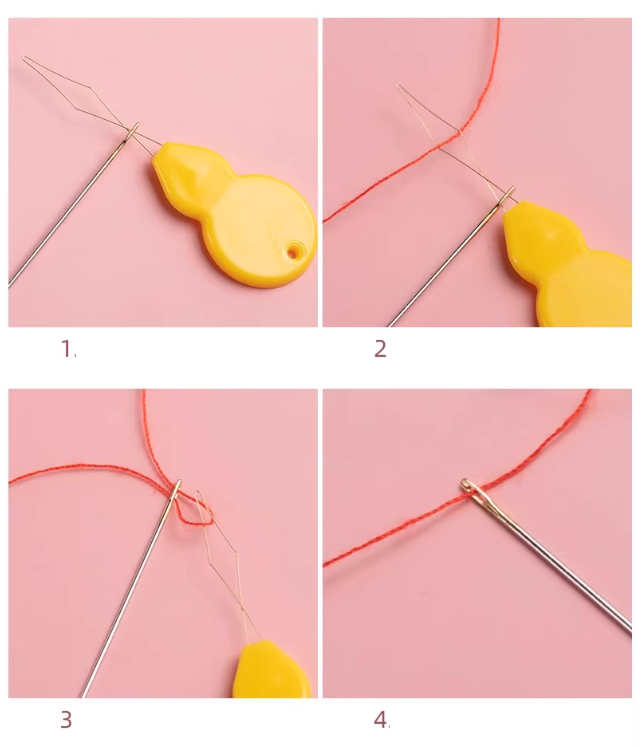 1.

2

3

4.